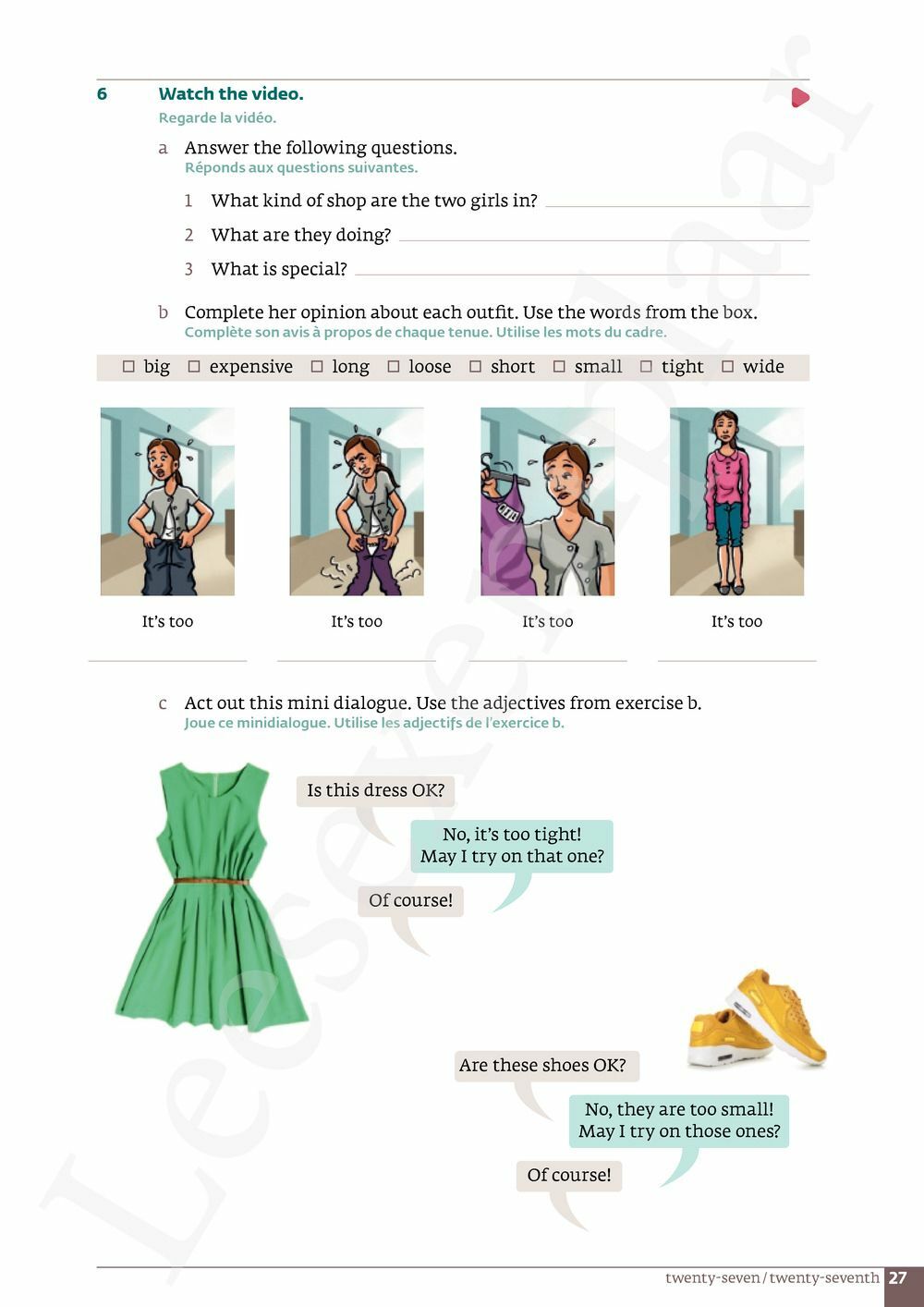 6 Watch the video.
Regarde la vidéo.

a Answer the following questions.
Réponds aux questions suivantes.

1 What kind of shop are the two girls in?

2 What are they doing?

3 What is special?

b Complete her opinion about each outfit. Use the words from the box.
Complète son avis à propos de chaque tenue. Utilise les mots du cadre.

☐ big ☐ expensive ☐ long ☐ loose ☐ short ☐ small ☐ tight ☐ wide

It's too

It's too

It's too

It's too

c Act out this mini dialogue. Use the adjectives from exercise b.
Joue ce minidialogue. Utilise les adjectifs de l'exercice b.

Is this dress OK?

No, it's too tight!
May I try on that one?

Of course!

Are these shoes OK?

No, they are too small!
May I try on those ones?

Of course!

Leesexemplaar

twenty-seven / twenty-seventh 27