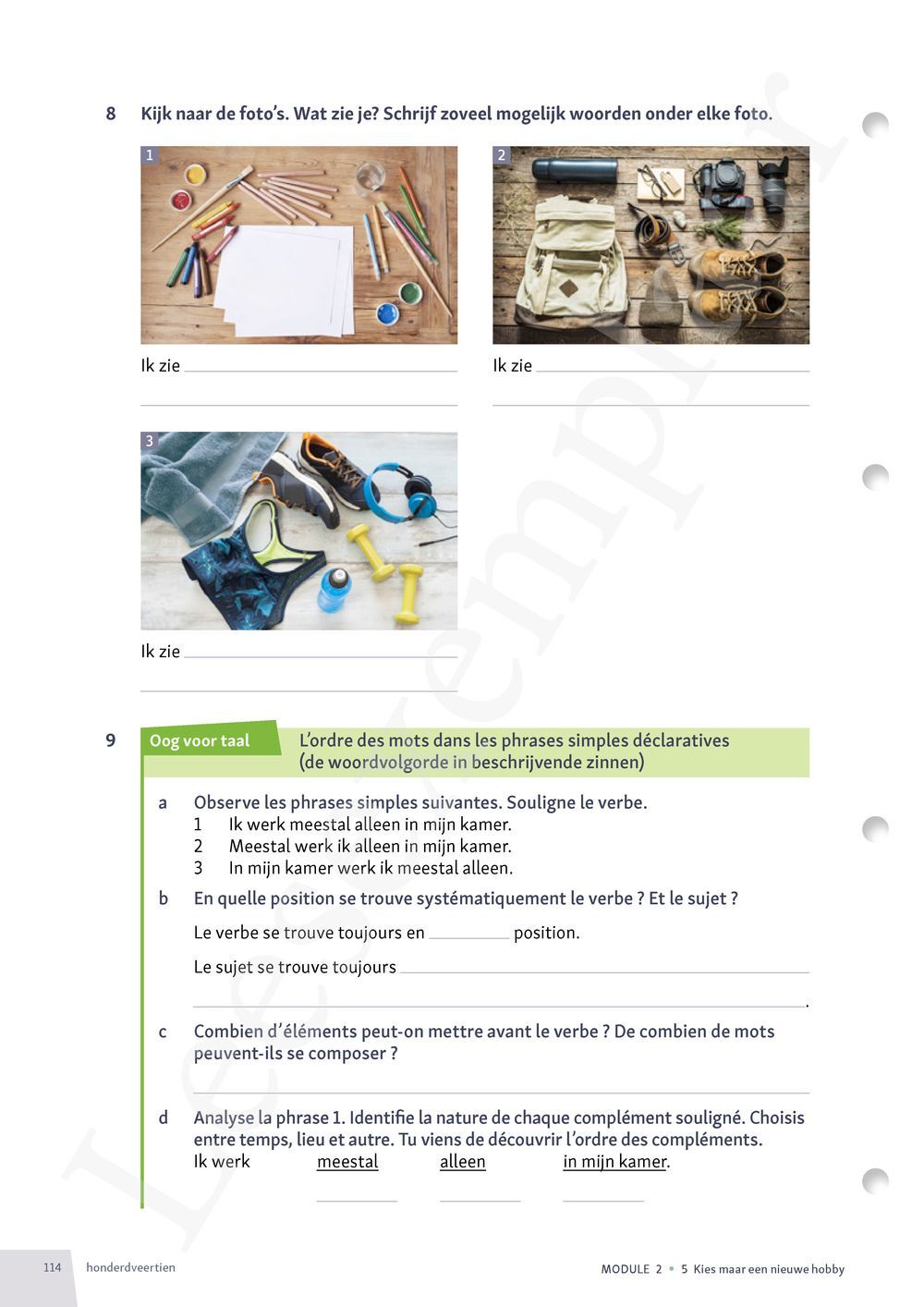 8 Kijk naar de foto's. Wat zie je? Schrijf zoveel mogelijk woorden onder elke foto.

1

Ik zie

2

Ik zie

3

Ik zie

9 Oog voor taal L'ordre des mots dans les phrases simples déclaratives (de woordvolgorde in beschrijvende zinnen)

a Observe les phrases simples suivantes. Souligne le verbe.
1 Ik werk meestal alleen in mijn kamer.
2 Meestal werk ik alleen in mijn kamer.
3 In mijn kamer werk ik meestal alleen.

b En quelle position se trouve systématiquement le verbe ? Et le sujet ?
Le verbe se trouve toujours en position.
Le sujet se trouve toujours
.

c Combien d'éléments peut-on mettre avant le verbe ? De combien de mots peuvent-ils se composer ?

d Analyse la phrase 1. Identifie la nature de chaque complément souligné. Choisis entre temps, lieu et autre. Tu viens de découvrir l'ordre des compléments.
Ik werk meestal alleen in mijn kamer.

Leesexemplaar

114 honderdveertien

MODULE 2 • 5 Kies maar een nieuwe hobby