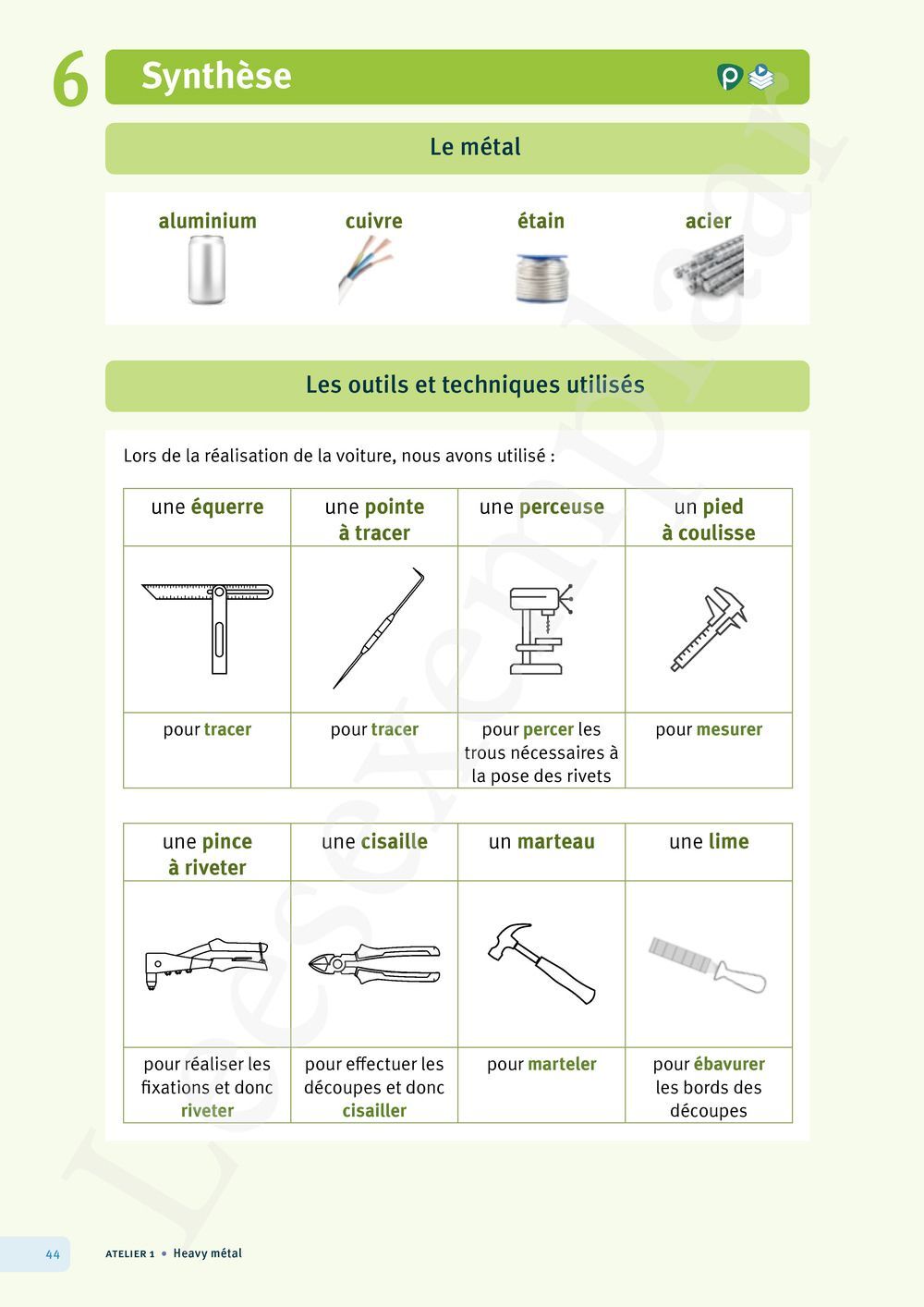 6 Synthèse

Le métal

aluminium cuivre étain acier

Les outils et techniques utilisés

Lors de la réalisation de la voiture, nous avons utilisé :

| une équerre | une pointe à tracer | une perceuse | un pied à coulisse |
|---|---|---|---|
| | | | |
| pour tracer | pour tracer | pour percer les trous nécessaires à la pose des rivets | pour mesurer |

| une pince à riveter | une cisaille | un marteau | une lime |
|---|---|---|---|
| | | | |
| pour réaliser les fixations et donc riveter | pour effectuer les découpes et donc cisailler | pour marteler | pour ébavurer les bords des découpes |

Leesexemplaar

44 ATELIER 1 • Heavy métal