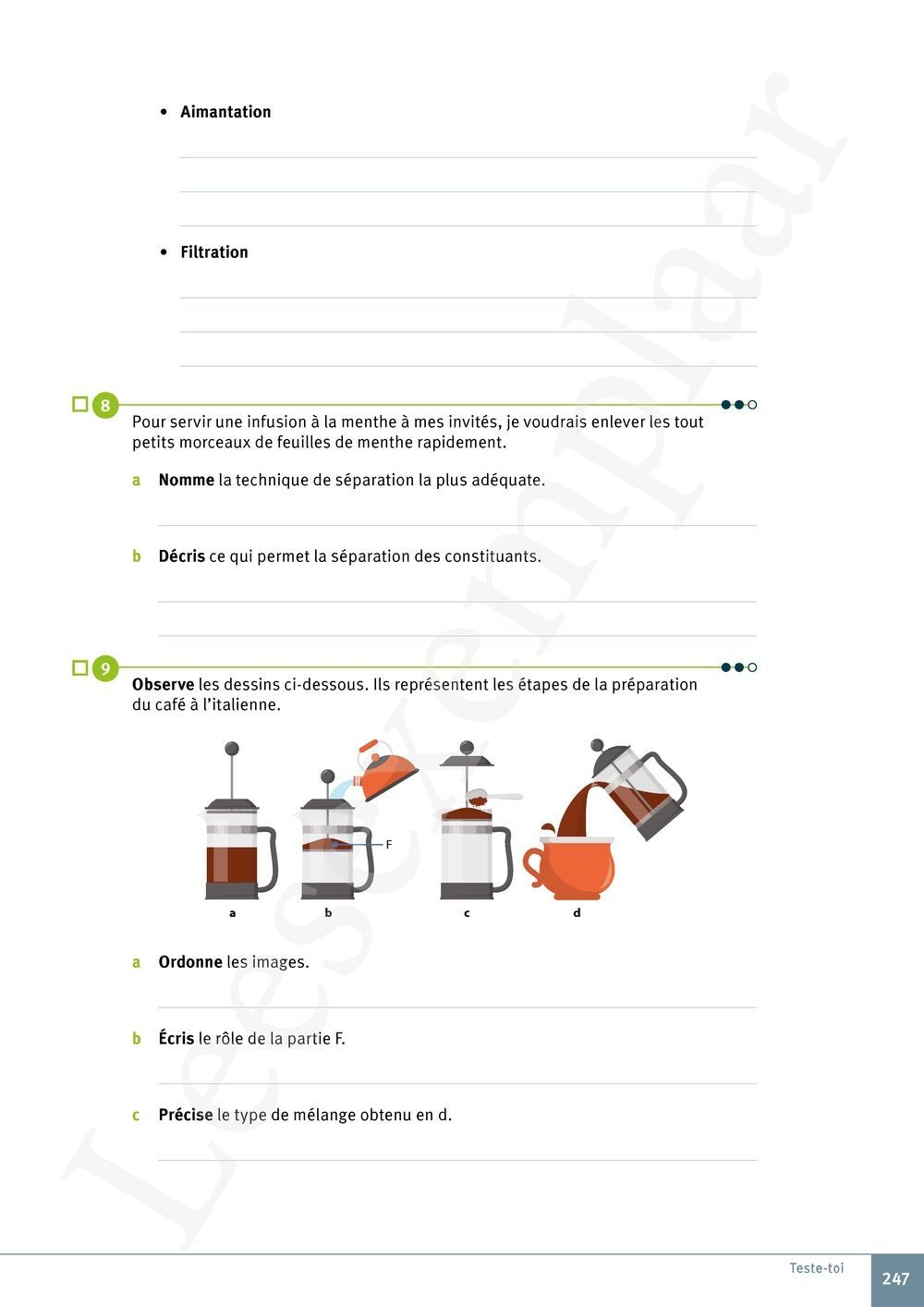 • **Aimantation**

• **Filtration**

8

Pour servir une infusion à la menthe à mes invités, je voudrais enlever les tout petits morceaux de feuilles de menthe rapidement.

a **Nomme** la technique de séparation la plus adéquate.

b **Décris** ce qui permet la séparation des constituants.

9

**Observe** les dessins ci-dessous. Ils représentent les étapes de la préparation du café à l'italienne.

F

a b c d

a **Ordonne** les images.

b **Écris** le rôle de la partie F.

c **Précise** le type de mélange obtenu en d.

Leesexemplaar

Teste-toi 247