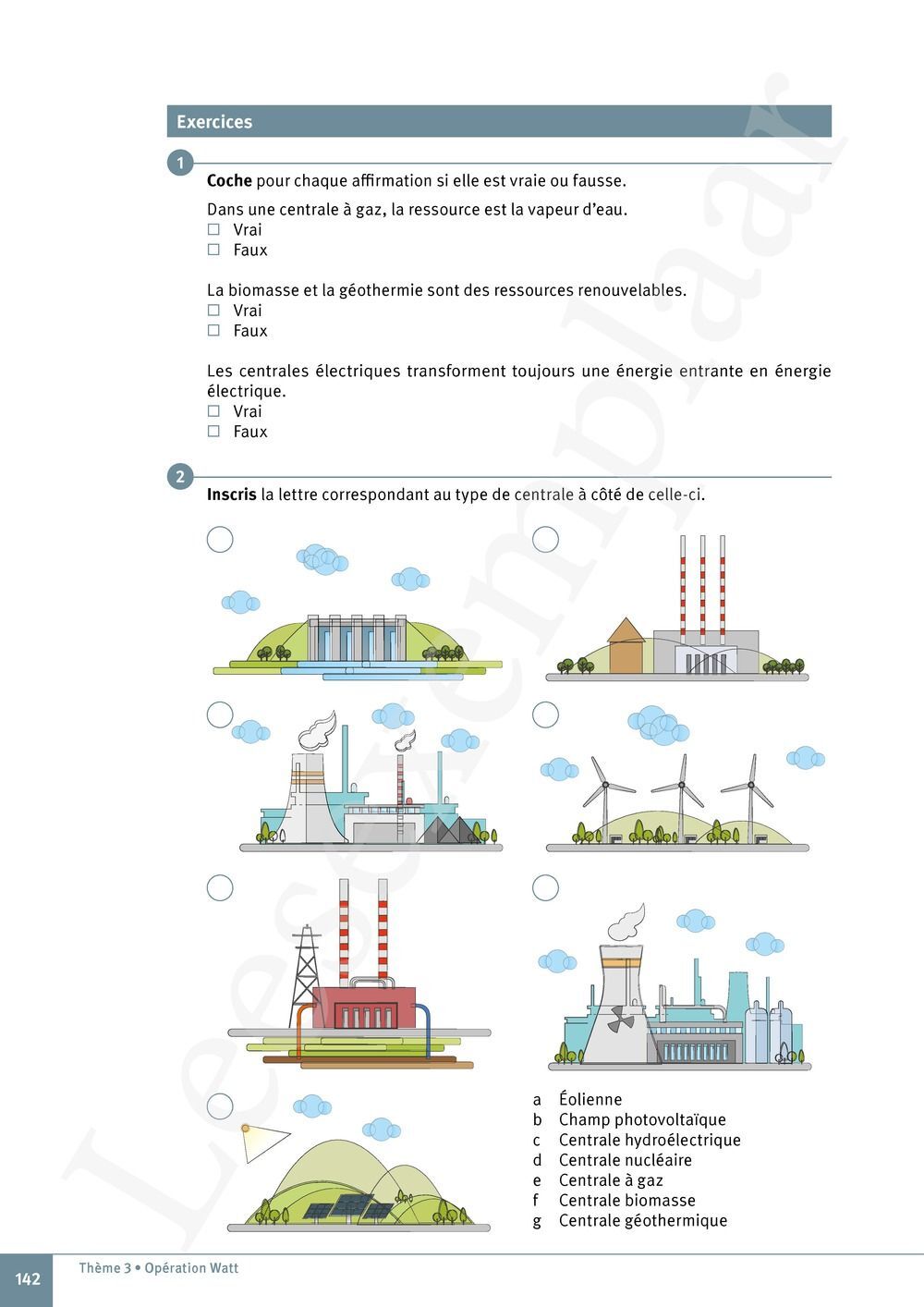 Exercices

1

**Coche** pour chaque affirmation si elle est vraie ou fausse.

Dans une centrale à gaz, la ressource est la vapeur d'eau.
☐ Vrai
☐ Faux

La biomasse et la géothermie sont des ressources renouvelables.
☐ Vrai
☐ Faux

Les centrales électriques transforment toujours une énergie entrante en énergie électrique.
☐ Vrai
☐ Faux

2

**Inscris** la lettre correspondant au type de centrale à côté de celle-ci.

a Éolienne
b Champ photovoltaïque
c Centrale hydroélectrique
d Centrale nucléaire
e Centrale à gaz
f Centrale biomasse
g Centrale géothermique

Leesexemplaar

142 Thème 3 • Opération Watt